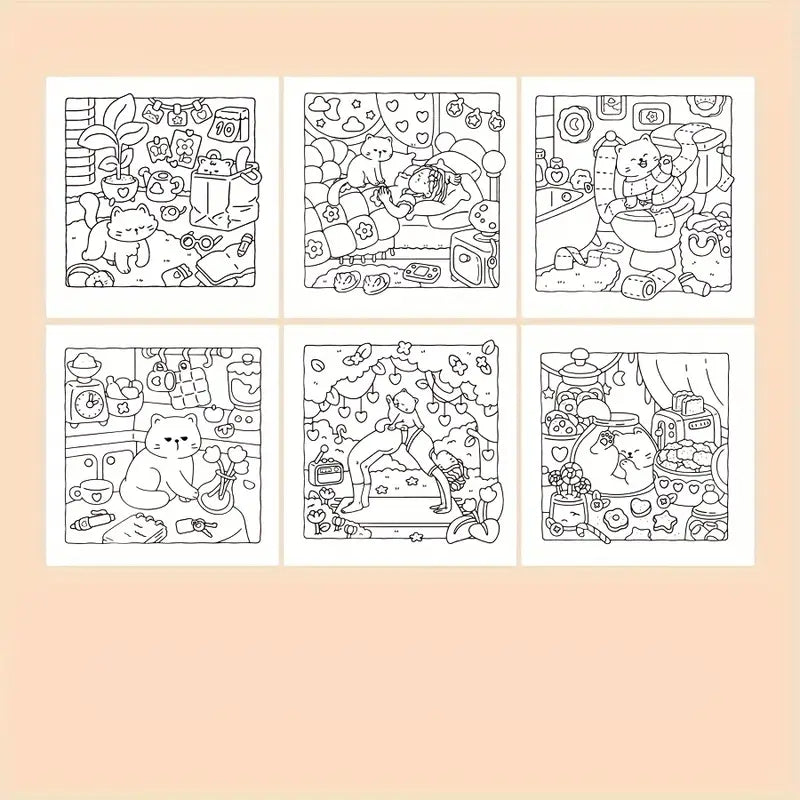 10