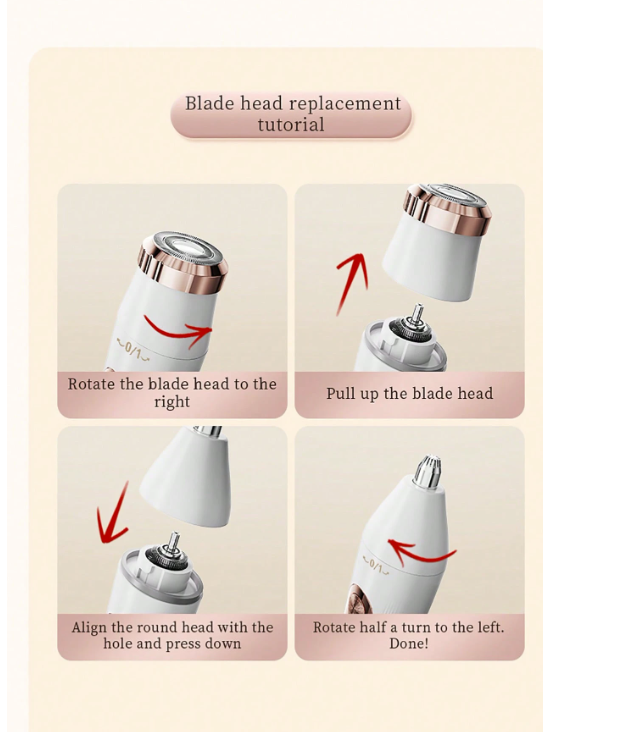 Blade head replacement tutorial

~0/1~

Rotate the blade head to the right

Pull up the blade head

Align the round head with the hole and press down

~0/1~

Rotate half a turn to the left. Done!